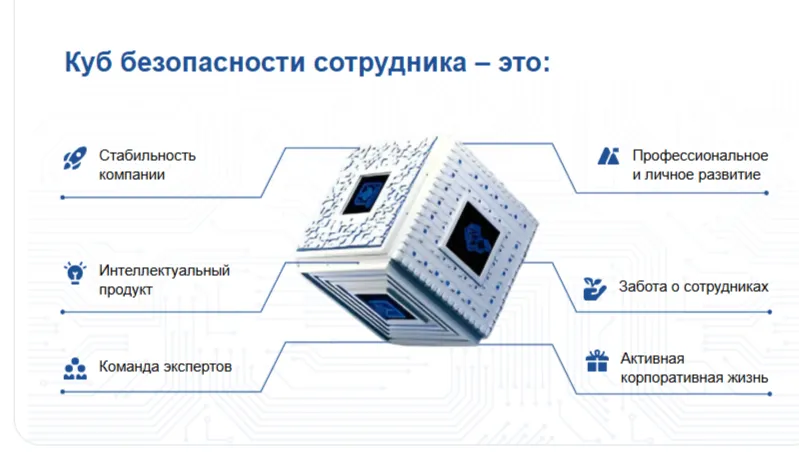 Куб безопасности сотрудника – это:

Стабильность компании

Интеллектуальный продукт

Команда экспертов

Профессиональное и личное развитие

Забота о сотрудниках

Активная корпоративная жизнь